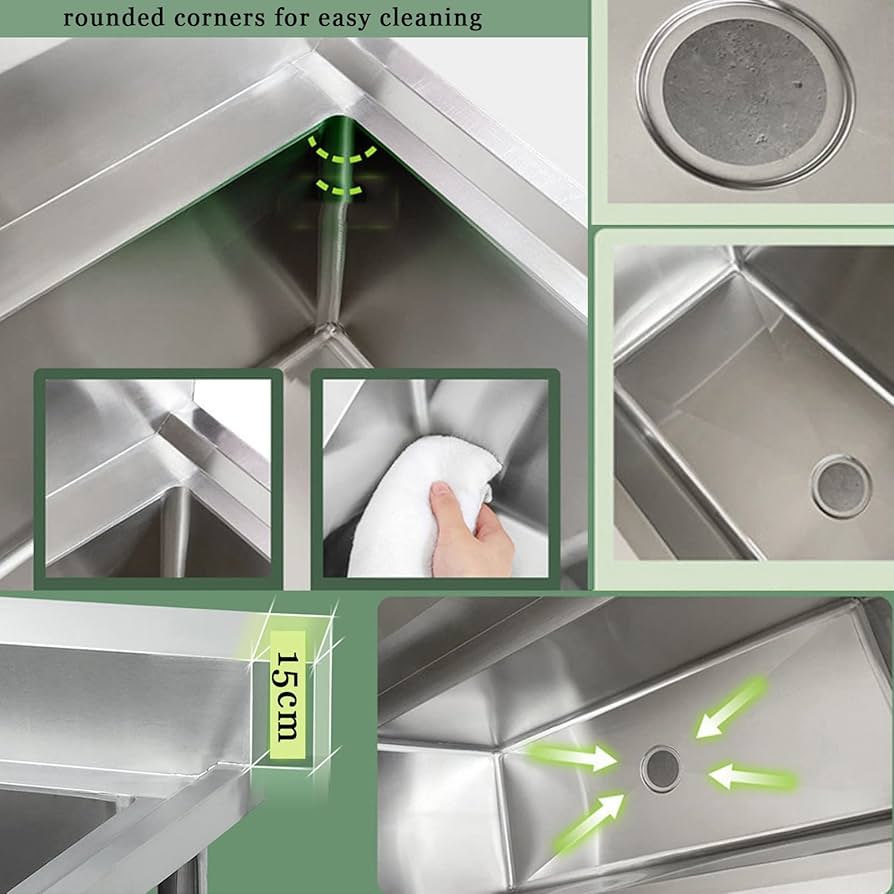 rounded corners for easy cleaning

15cm